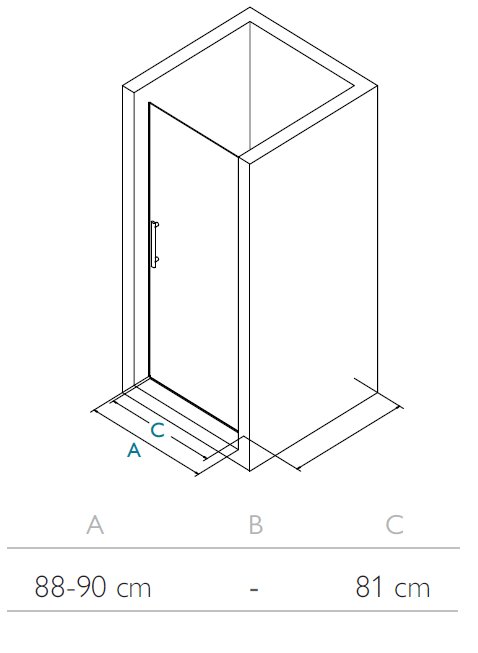 C
A

| A | B | C |
|---|---|---|
| 88-90 cm | - | 81 cm |