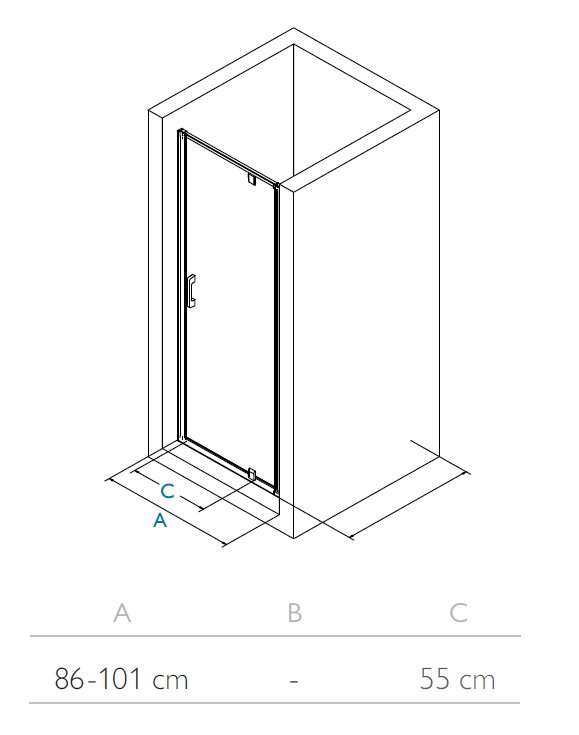 C

A

| A | B | C |
|---|---|---|
| 86-101 cm | - | 55 cm |