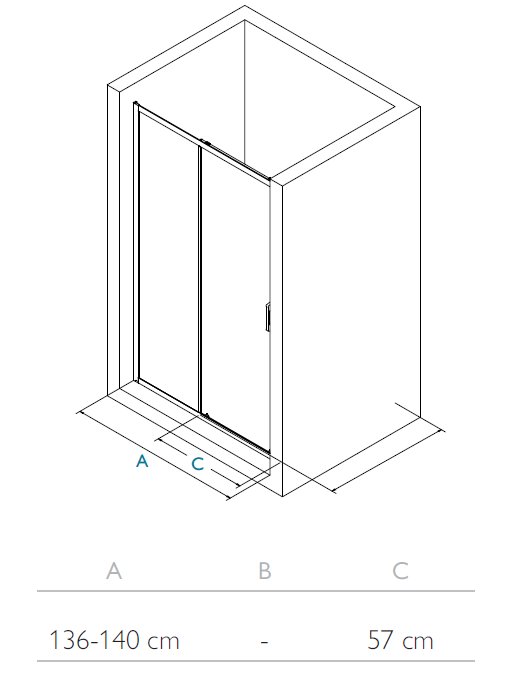 A

C

| A | B | C |
|---|---|---|
| 136-140 cm | - | 57 cm |