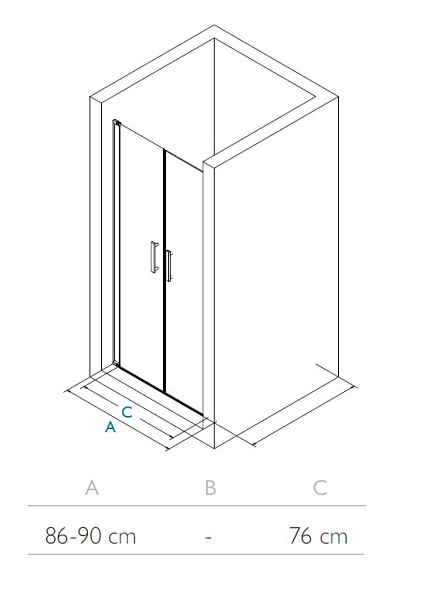 C
A

| A | B | C |
|---|---|---|
| 86-90 cm | - | 76 cm |