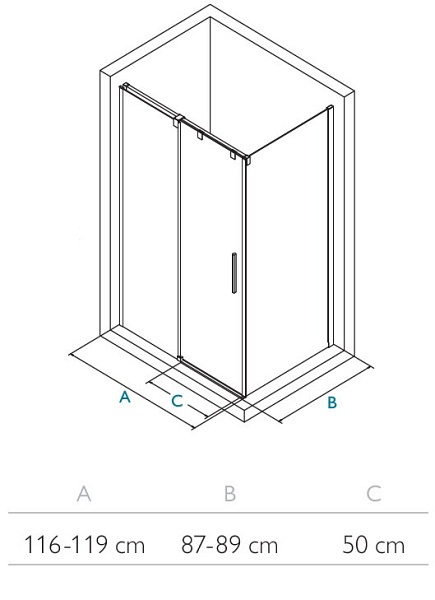 A
C
B

| A | B | C |
|---|---|---|
| 116-119 cm | 87-89 cm | 50 cm |