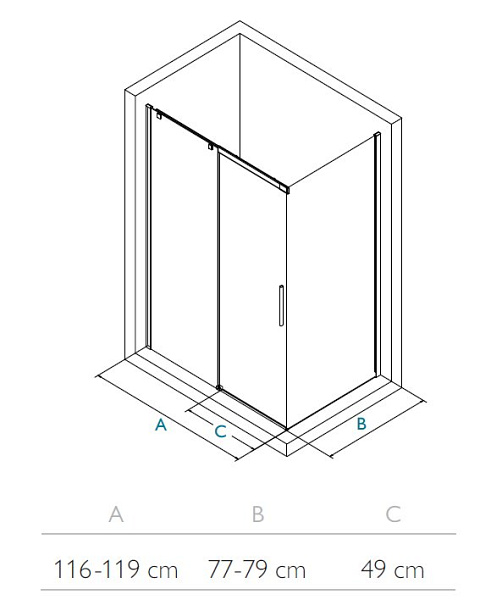 A

C

B

| A | B | C |
|---|---|---|
| 116-119 cm | 77-79 cm | 49 cm |