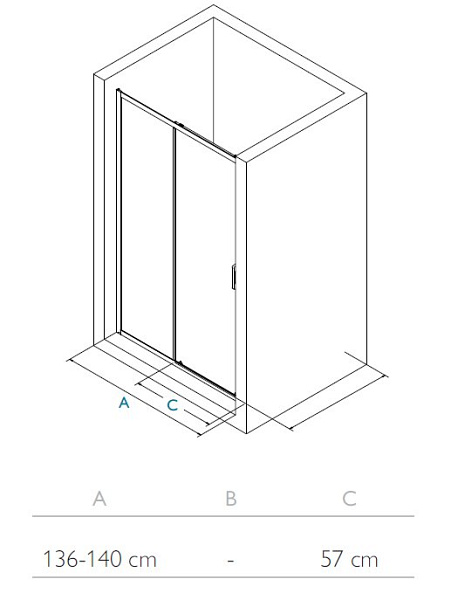 A
C

| A | B | C |
|---|---|---|
| 136-140 cm | - | 57 cm |