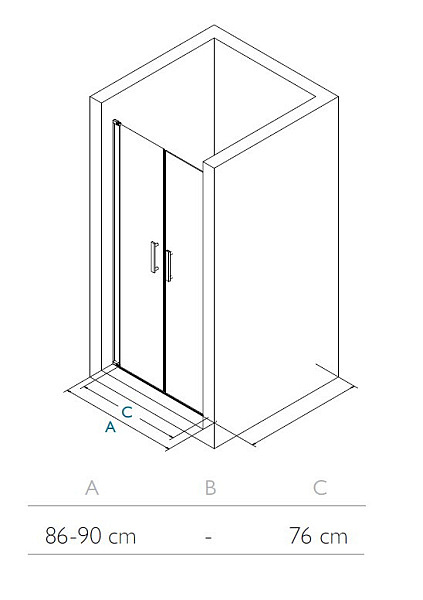 C
A

| A | B | C |
|---|---|---|
| 86-90 cm | - | 76 cm |